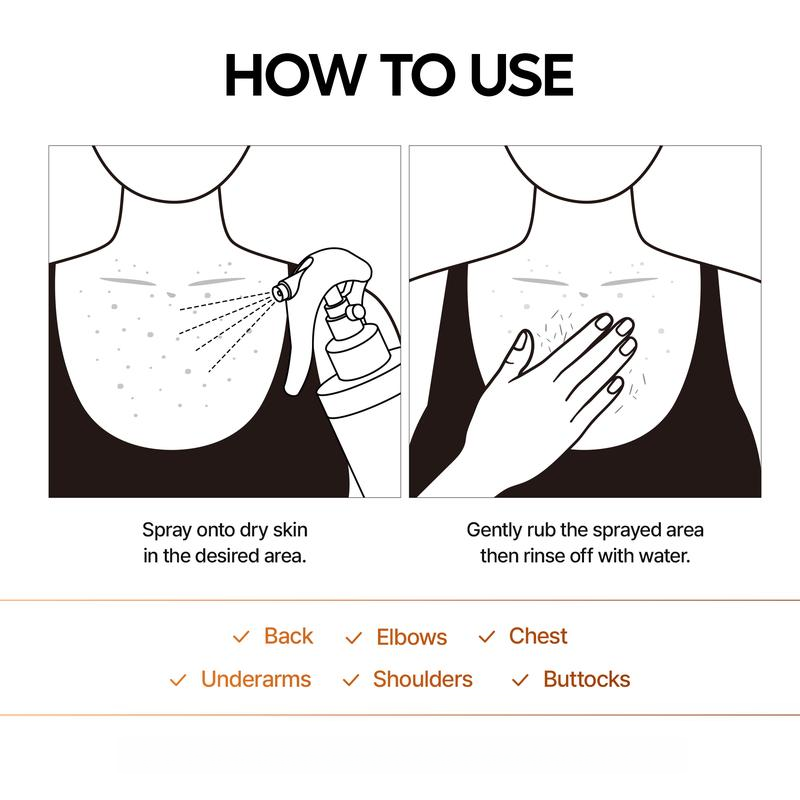 HOW TO USE

Spray onto dry skin in the desired area.

Gently rub the sprayed area then rinse off with water.

✓ Back ✓ Elbows ✓ Chest

✓ Underarms ✓ Shoulders ✓ Buttocks